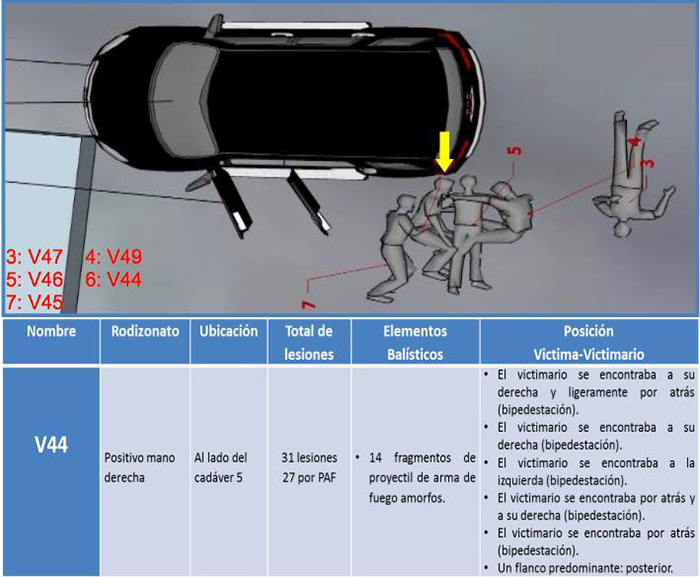 5

4

3

7

3: V47 4: V49
5: V46 6: V44
7: V45

| Nombre | Rodizonato | Ubicación | Total de lesiones | Elementos Balísticos | Posición Victima-Victimario |
|---|---|---|---|---|---|
| V44 | Positivo mano derecha | Al lado del cadáver 5 | 31 lesiones 27 por PAF | • 14 fragmentos de proyectil de arma de fuego amorfos. | • El victimario se encontraba a su derecha y ligeramente por atrás (bipedestación). • El victimario se encontraba a su derecha (bipedestación). • El victimario se encontraba a la izquierda (bipedestación). • El victimario se encontraba por atrás y a su derecha (bipedestación). • El victimario se encontraba por atrás (bipedestación). • Un flanco predominante: posterior. |