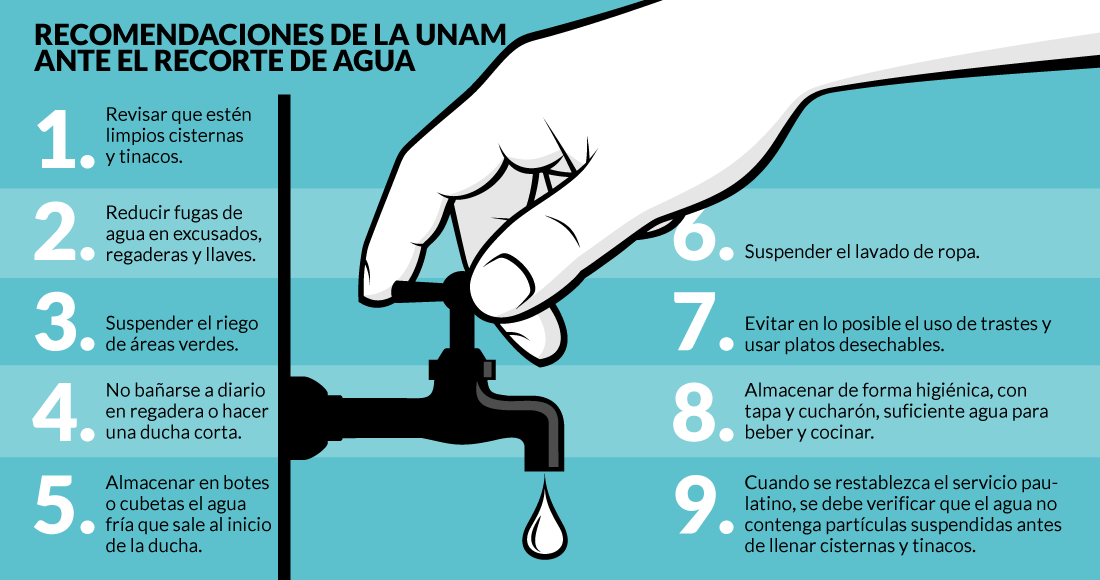 RECOMENDACIONES DE LA UNAM ANTE EL RECORTE DE AGUA

1. Revisar que estén limpios cisternas y tinacos.

2. Reducir fugas de agua en excusados, regaderas y llaves.

3. Suspender el riego de áreas verdes.

4. No bañarse a diario en regadera o hacer una ducha corta.

5. Almacenar en botes o cubetas el agua fría que sale al inicio de la ducha.

6. Suspender el lavado de ropa.

7. Evitar en lo posible el uso de trastes y usar platos desechables.

8. Almacenar de forma higiénica, con tapa y cucharón, suficiente agua para beber y cocinar.

9. Cuando se restablezca el servicio paulatino, se debe verificar que el agua no contenga partículas suspendidas antes de llenar cisternas y tinacos.