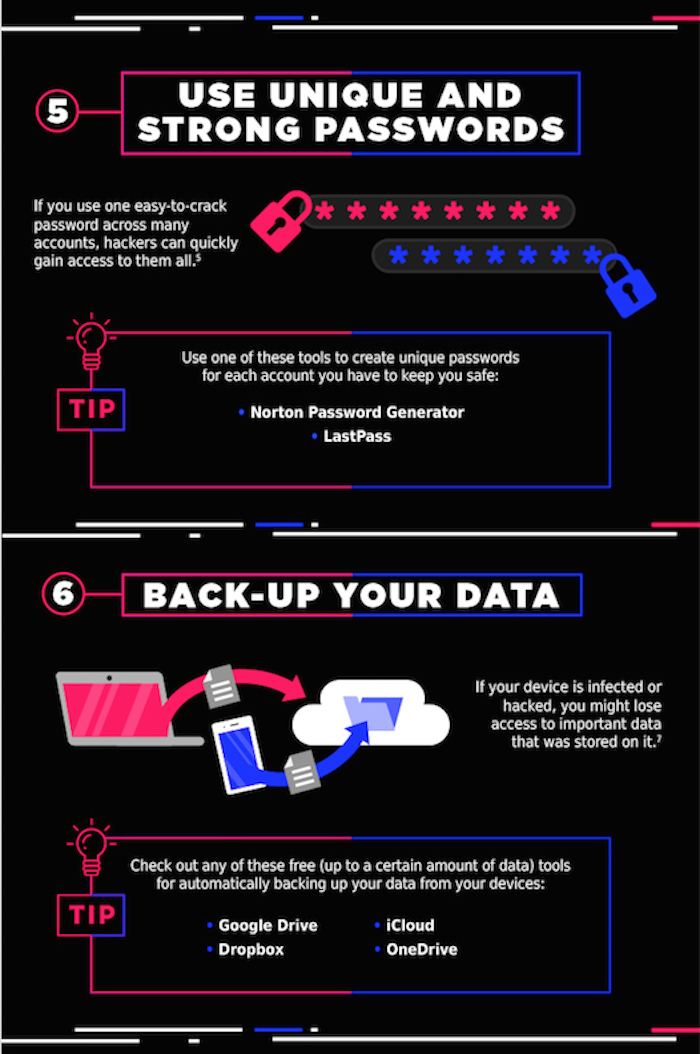 5

USE UNIQUE AND STRONG PASSWORDS

If you use one easy-to-crack password across many accounts, hackers can quickly gain access to them all.$^5$

\* \* \* \* \* \* \* \*

\* \* \* \* \* \* \*

TIP

Use one of these tools to create unique passwords for each account you have to keep you safe:

• Norton Password Generator
• LastPass

6

BACK-UP YOUR DATA

If your device is infected or hacked, you might lose access to important data that was stored on it.$^7$

TIP

Check out any of these free (up to a certain amount of data) tools for automatically backing up your data from your devices:

• Google Drive
• Dropbox
• iCloud
• OneDrive