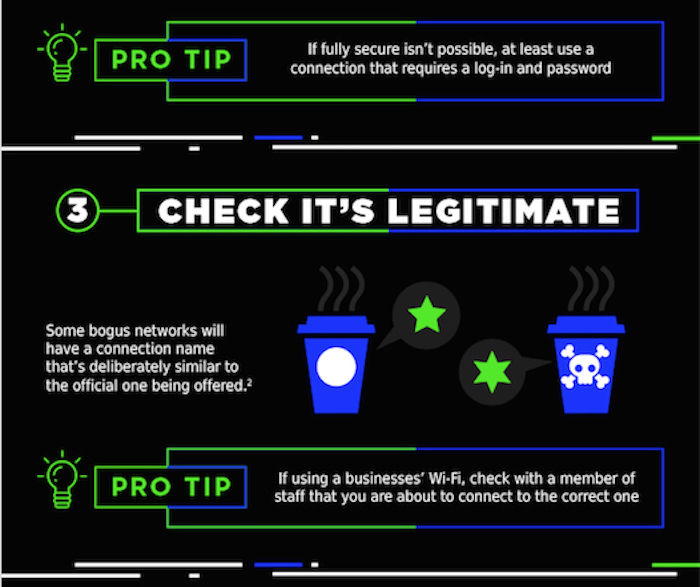 PRO TIP

If fully secure isn't possible, at least use a connection that requires a log-in and password

3

CHECK IT'S LEGITIMATE

Some bogus networks will have a connection name that's deliberately similar to the official one being offered.$^2$

PRO TIP

If using a businesses' Wi-Fi, check with a member of staff that you are about to connect to the correct one