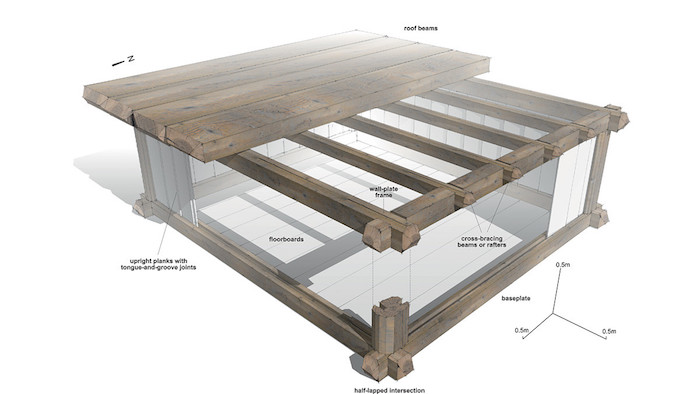 roof beams

N

wall-plate frame

floorboards

cross-bracing beams or rafters

upright planks with tongue-and-groove joints

0.5m

baseplate

0.5m

0.5m

half-lapped intersection