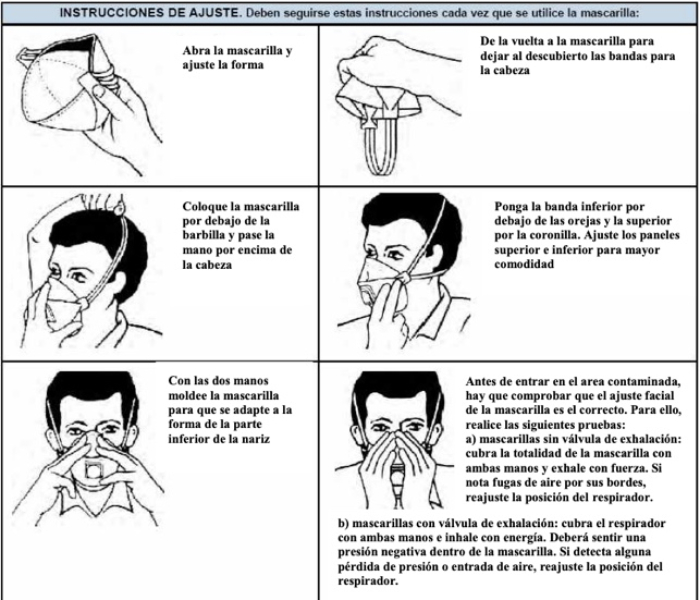 INSTRUCCIONES DE AJUSTE. Deben seguirse estas instrucciones cada vez que se utilice la mascarilla:

Abra la mascarilla y ajuste la forma

De la vuelta a la mascarilla para dejar al descubierto las bandas para la cabeza

Coloque la mascarilla por debajo de la barbilla y pase la mano por encima de la cabeza

Ponga la banda inferior por debajo de las orejas y la superior por la coronilla. Ajuste los paneles superior e inferior para mayor comodidad

Con las dos manos moldee la mascarilla para que se adapte a la forma de la parte inferior de la nariz

Antes de entrar en el area contaminada, hay que comprobar que el ajuste facial de la mascarilla es el correcto. Para ello, realice las siguientes pruebas:
a) mascarillas sin válvula de exhalación: cubra la totalidad de la mascarilla con ambas manos y exhale con fuerza. Si nota fugas de aire por sus bordes, reajuste la posición del respirador.

b) mascarillas con válvula de exhalación: cubra el respirador con ambas manos e inhale con energía. Deberá sentir una presión negativa dentro de la mascarilla. Si detecta alguna pérdida de presión o entrada de aire, reajuste la posición del respirador.