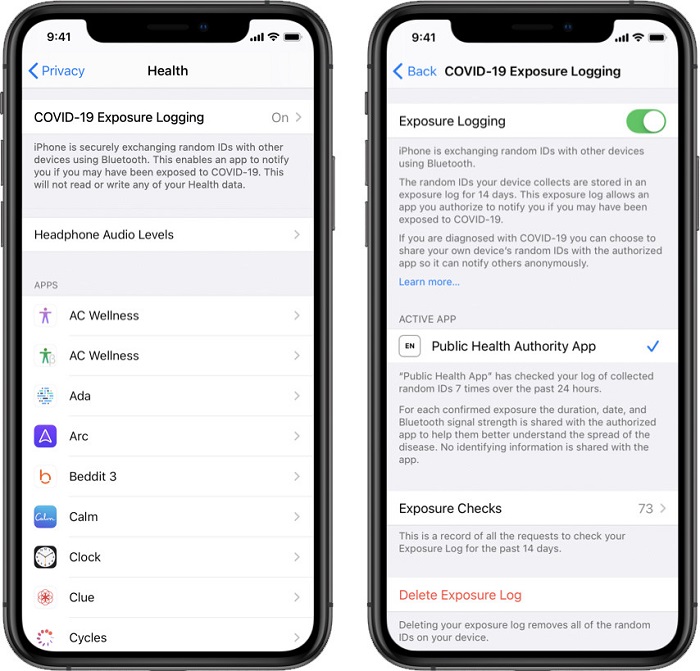 9:41

Privacy Health

COVID-19 Exposure Logging On

iPhone is securely exchanging random IDs with other devices using Bluetooth. This enables an app to notify you if you may have been exposed to COVID-19. This will not read or write any of your Health data.

Headphone Audio Levels

APPS

AC Wellness

AC Wellness

Ada

Arc

Beddit 3

Calm

Clock

Clue

Cycles

9:41

Back COVID-19 Exposure Logging

Exposure Logging

iPhone is exchanging random IDs with other devices using Bluetooth.

The random IDs your device collects are stored in an exposure log for 14 days. This exposure log allows an app you authorize to notify you if you may have been exposed to COVID-19.

If you are diagnosed with COVID-19 you can choose to share your own device's random IDs with the authorized app so it can notify others anonymously.

Learn more...

ACTIVE APP

EN Public Health Authority App

"Public Health App" has checked your log of collected random IDs 7 times over the past 24 hours.

For each confirmed exposure the duration, date, and Bluetooth signal strength is shared with the authorized app to help them better understand the spread of the disease. No identifying information is shared with the app.

Exposure Checks 73

This is a record of all the requests to check your Exposure Log for the past 14 days.

Delete Exposure Log

Deleting your exposure log removes all of the random IDs on your device.