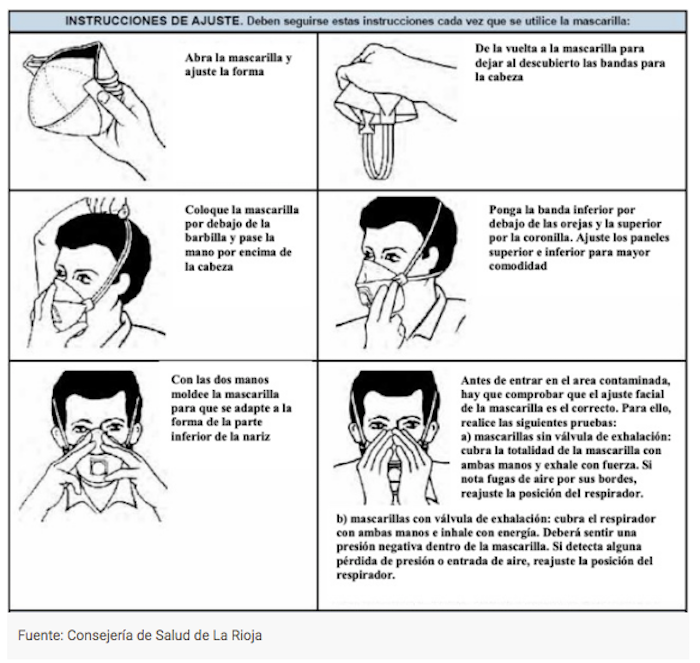 INSTRUCCIONES DE AJUSTE. Deben seguirse estas instrucciones cada vez que se utilice la mascarilla:

Abra la mascarilla y ajuste la forma

De la vuelta a la mascarilla para dejar al descubierto las bandas para la cabeza

Coloque la mascarilla por debajo de la barbilla y pase la mano por encima de la cabeza

Ponga la banda inferior por debajo de las orejas y la superior por la coronilla. Ajuste los paneles superior e inferior para mayor comodidad

Con las dos manos moldee la mascarilla para que se adapte a la forma de la parte inferior de la nariz

Antes de entrar en el area contaminada, hay que comprobar que el ajuste facial de la mascarilla es el correcto. Para ello, realice las siguientes pruebas:
a) mascarillas sin válvula de exhalación: cubra la totalidad de la mascarilla con ambas manos y exhale con fuerza. Si nota fugas de aire por sus bordes, reajuste la posición del respirador.

b) mascarillas con válvula de exhalación: cubra el respirador con ambas manos e inhale con energía. Deberá sentir una presión negativa dentro de la mascarilla. Si detecta alguna pérdida de presión o entrada de aire, reajuste la posición del respirador.

Fuente: Consejería de Salud de La Rioja