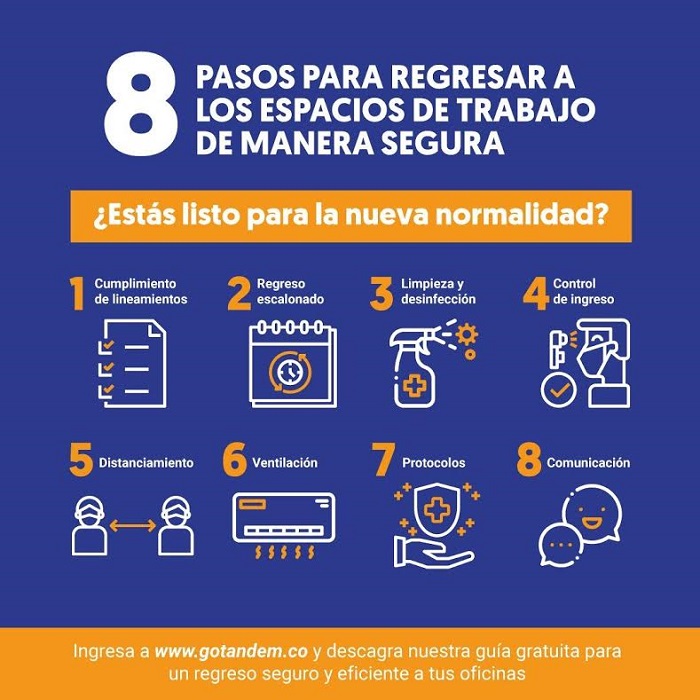 8 PASOS PARA REGRESAR A LOS ESPACIOS DE TRABAJO DE MANERA SEGURA

¿Estás listo para la nueva normalidad?

1 Cumplimiento de lineamientos

2 Regreso escalonado

3 Limpieza y desinfección

4 Control de ingreso

5 Distanciamiento

6 Ventilación

7 Protocolos

8 Comunicación

Ingresa a www.gotandem.co y descagra nuestra guía gratuita para un regreso seguro y eficiente a tus oficinas