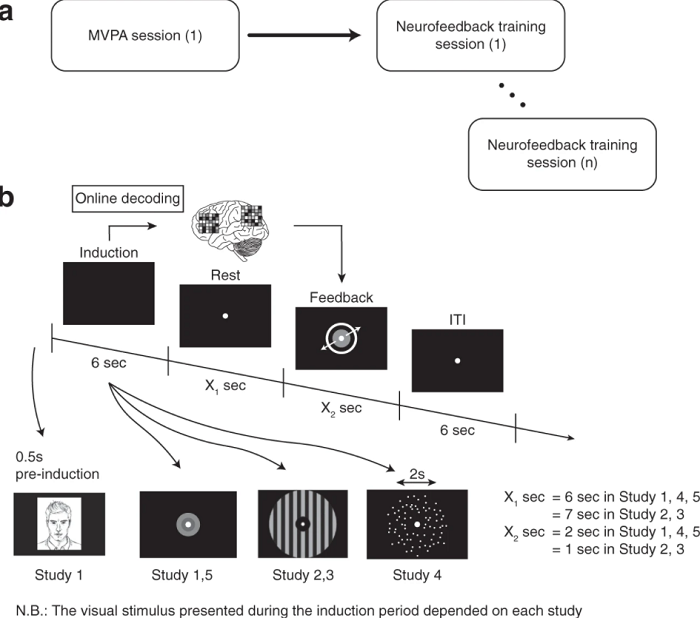 a

MVPA session (1)

Neurofeedback training session (1)

Neurofeedback training session (n)

b

Online decoding

Induction

Rest

Feedback

ITI

6 sec

$X_1$ sec

$X_2$ sec

6 sec

0.5s pre-induction

2s

Study 1

Study 1,5

Study 2,3

Study 4

$X_1$ sec = 6 sec in Study 1, 4, 5
= 7 sec in Study 2, 3
$X_2$ sec = 2 sec in Study 1, 4, 5
= 1 sec in Study 2, 3

N.B.: The visual stimulus presented during the induction period depended on each study