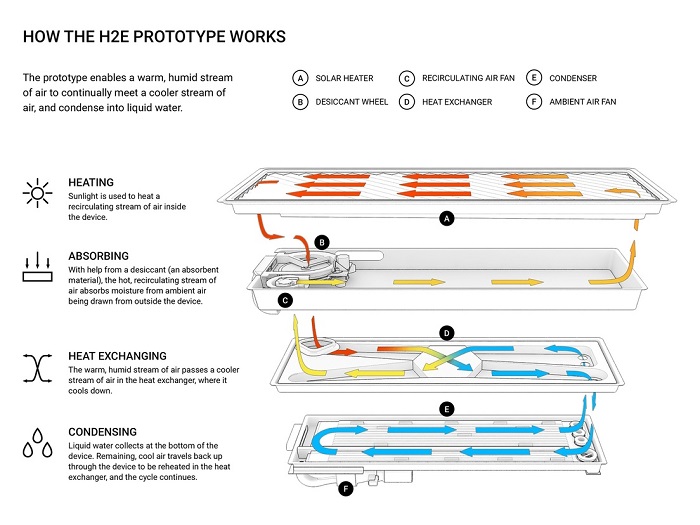 HOW THE H2E PROTOTYPE WORKS

The prototype enables a warm, humid stream of air to continually meet a cooler stream of air, and condense into liquid water.

A SOLAR HEATER
B DESICCANT WHEEL
C RECIRCULATING AIR FAN
D HEAT EXCHANGER
E CONDENSER
F AMBIENT AIR FAN

HEATING
Sunlight is used to heat a recirculating stream of air inside the device.

ABSORBING
With help from a desiccant (an absorbent material), the hot, recirculating stream of air absorbs moisture from ambient air being drawn from outside the device.

HEAT EXCHANGING
The warm, humid stream of air passes a cooler stream of air in the heat exchanger, where it cools down.

CONDENSING
Liquid water collects at the bottom of the device. Remaining, cool air travels back up through the device to be reheated in the heat exchanger, and the cycle continues.

A

B

C

D

E

F